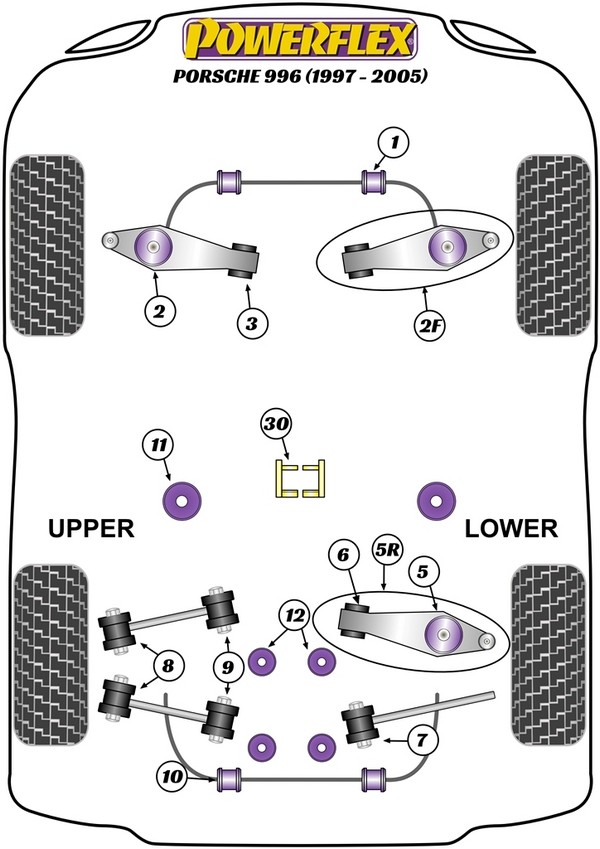 POWERFLEX
PORSCHE 996 (1997 - 2005)

1

2

3

2F

30

11

UPPER

LOWER

6

5R

5

12

8

9

7

10