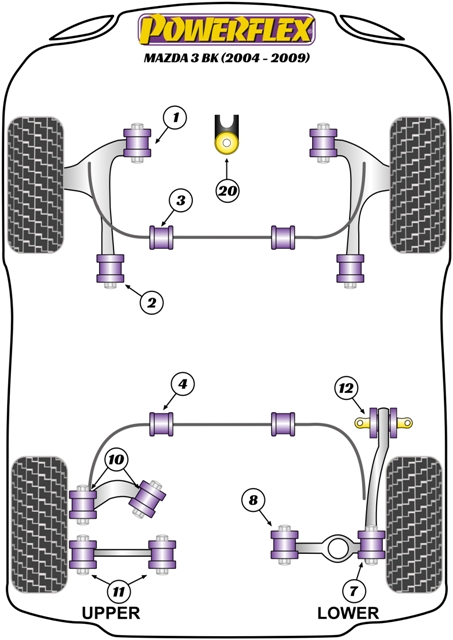 POWERFLEX

MAZDA 3 BK (2004 - 2009)

1

20

3

2

4

12

10

8

11

7

UPPER

LOWER