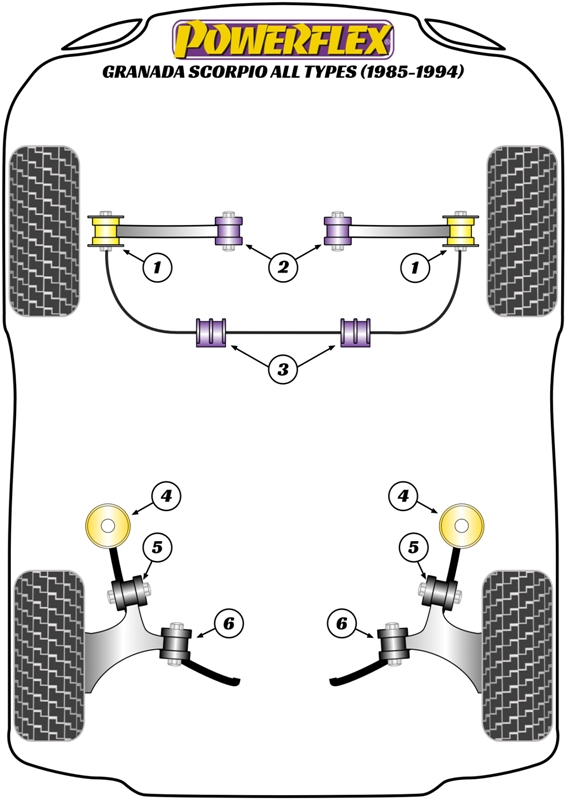 POWERFLEX
GRANADA SCORPIO ALL TYPES (1985-1994)

1
2
1
3
4
4
5
5
6
6